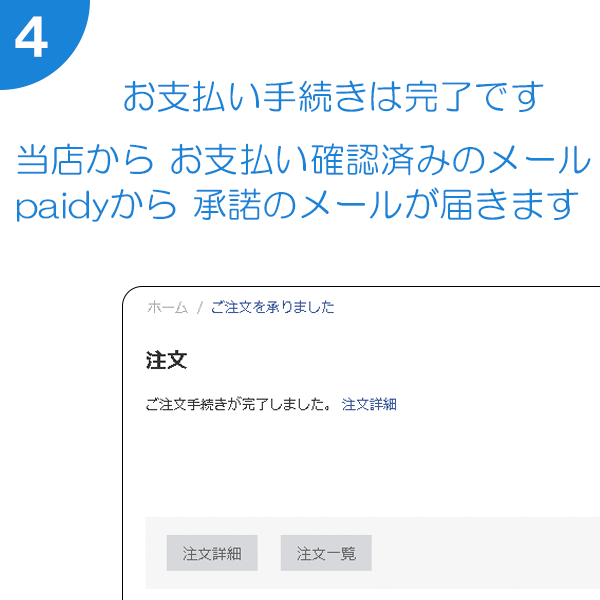 4

お支払い手続きは完了です

当店から お支払い確認済みのメール
paidyから 承諾のメールが届きます

ホーム / ご注文を承りました

注文

ご注文手続きが完了しました。 注文詳細

注文詳細 注文一覧