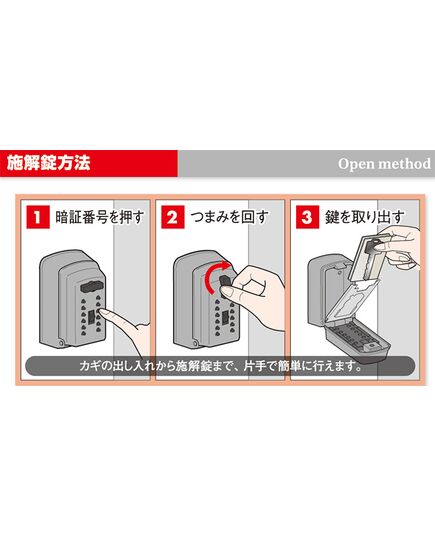 施解錠方法

Open method

1 暗証番号を押す

2 つまみを回す

3 鍵を取り出す

カギの出し入れから施解錠まで、片手で簡単に行えます。